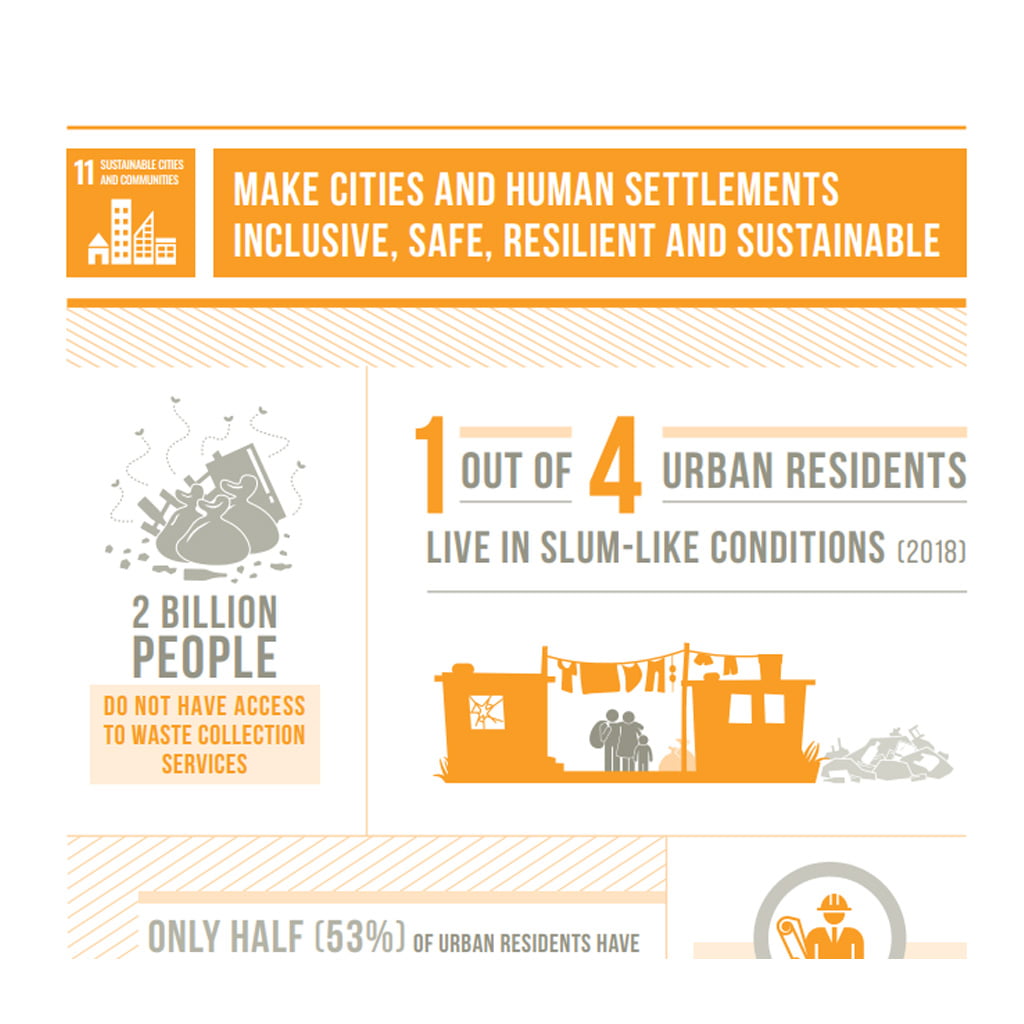 11 SUSTAINABLE CITIES AND COMMUNITIES

MAKE CITIES AND HUMAN SETTLEMENTS INCLUSIVE, SAFE, RESILIENT AND SUSTAINABLE

2 BILLION PEOPLE

DO NOT HAVE ACCESS TO WASTE COLLECTION SERVICES

1 OUT OF 4 URBAN RESIDENTS

LIVE IN SLUM-LIKE CONDITIONS (2018)

ONLY HALF (53%) OF URBAN RESIDENTS HAVE