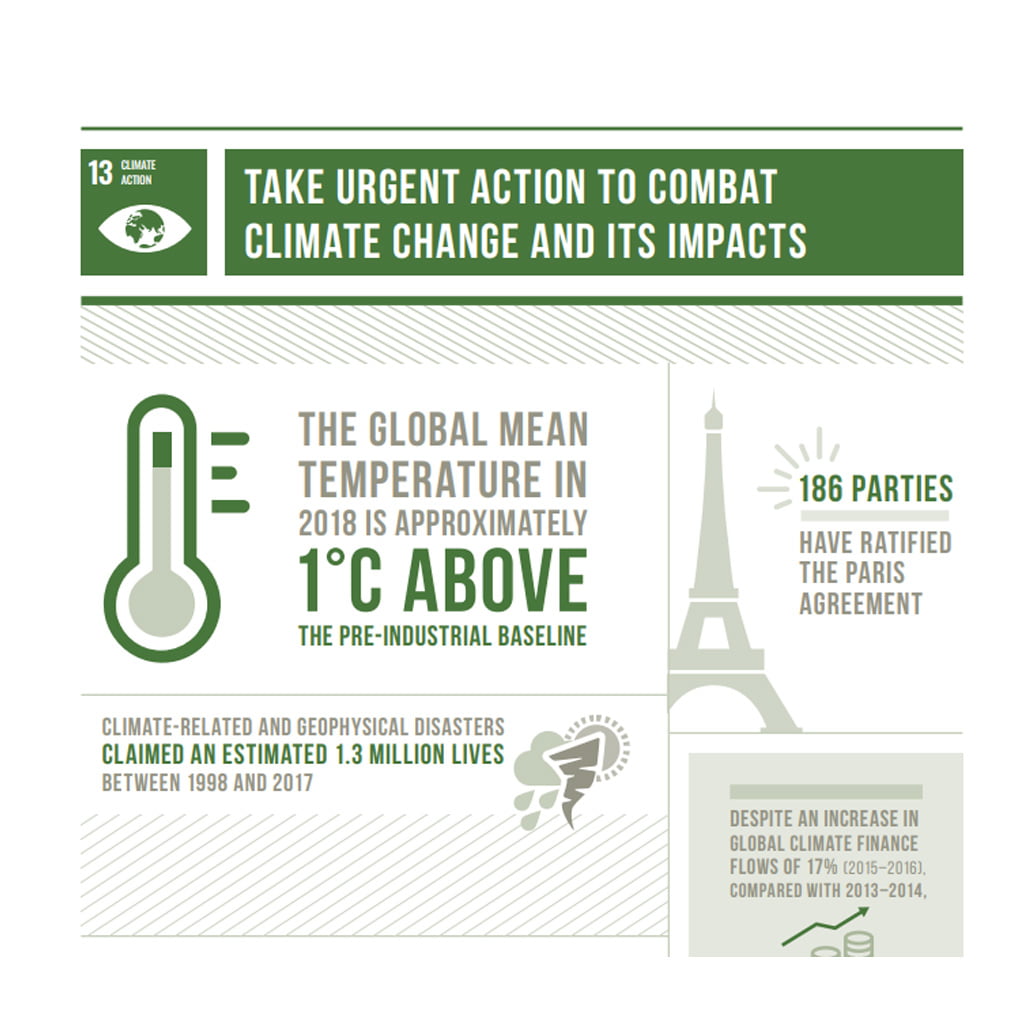 13 CLIMATE ACTION

TAKE URGENT ACTION TO COMBAT CLIMATE CHANGE AND ITS IMPACTS

THE GLOBAL MEAN TEMPERATURE IN 2018 IS APPROXIMATELY 1°C ABOVE THE PRE-INDUSTRIAL BASELINE

186 PARTIES HAVE RATIFIED THE PARIS AGREEMENT

CLIMATE-RELATED AND GEOPHYSICAL DISASTERS CLAIMED AN ESTIMATED 1.3 MILLION LIVES BETWEEN 1998 AND 2017

DESPITE AN INCREASE IN GLOBAL CLIMATE FINANCE FLOWS OF 17% (2015–2016), COMPARED WITH 2013–2014,