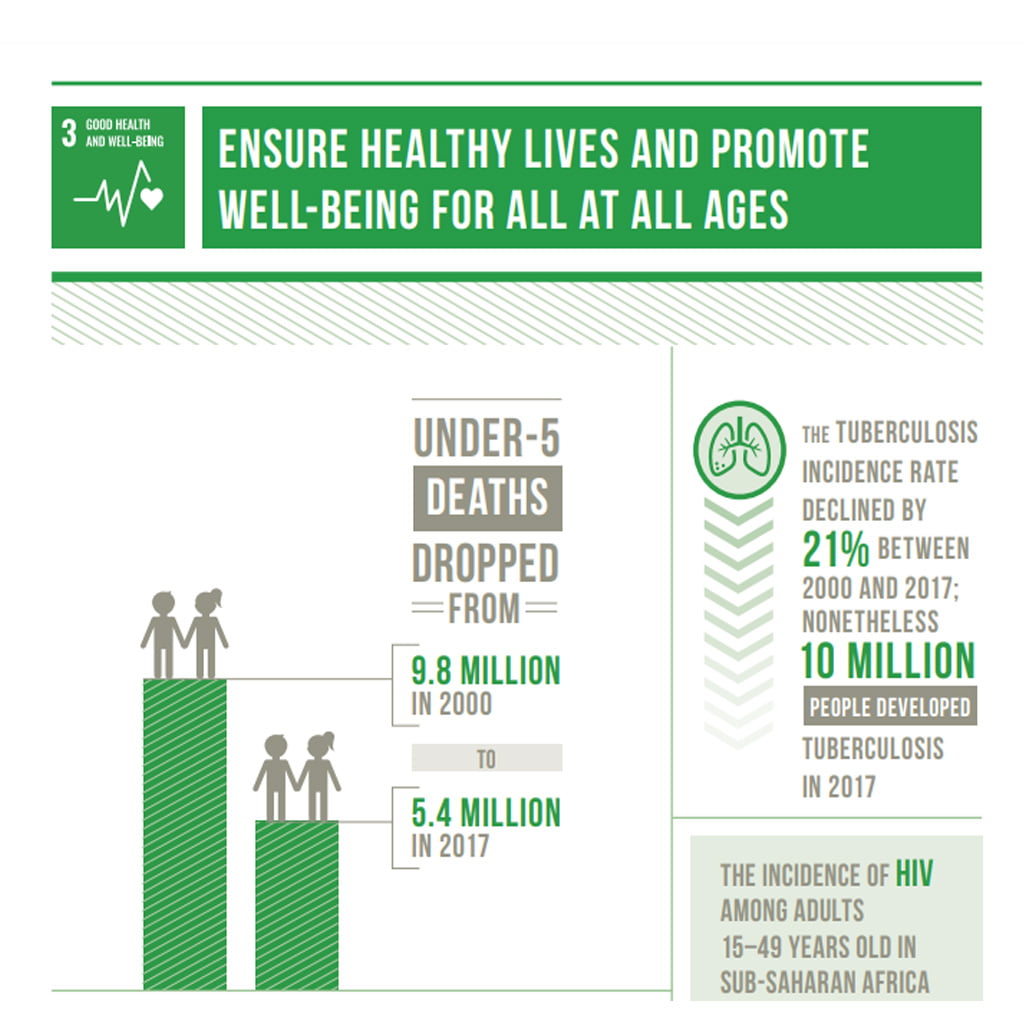 3 GOOD HEALTH AND WELL-BEING

ENSURE HEALTHY LIVES AND PROMOTE WELL-BEING FOR ALL AT ALL AGES

UNDER-5 DEATHS DROPPED FROM

9.8 MILLION IN 2000

TO

5.4 MILLION IN 2017

THE TUBERCULOSIS INCIDENCE RATE DECLINED BY 21% BETWEEN 2000 AND 2017; NONETHELESS 10 MILLION PEOPLE DEVELOPED TUBERCULOSIS IN 2017

THE INCIDENCE OF HIV AMONG ADULTS 15–49 YEARS OLD IN SUB-SAHARAN AFRICA