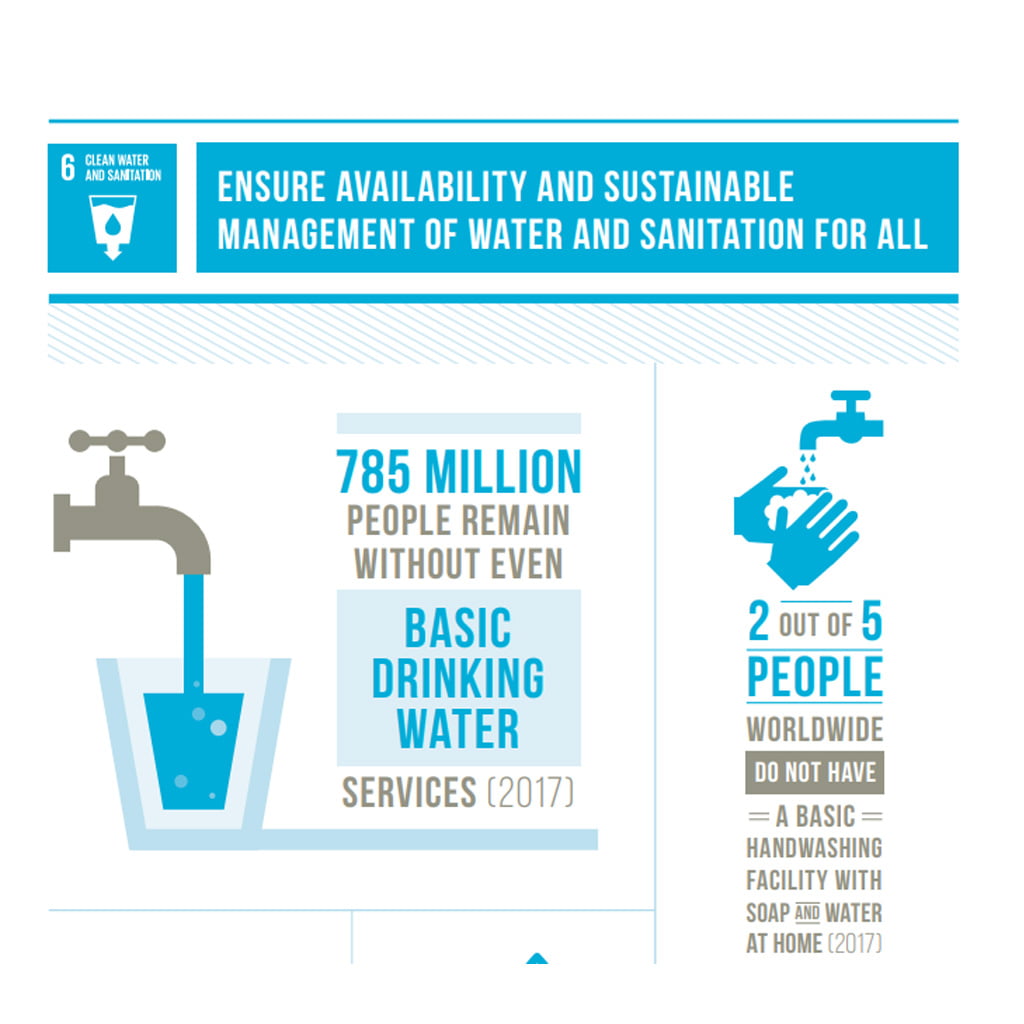 6 CLEAN WATER AND SANITATION

ENSURE AVAILABILITY AND SUSTAINABLE MANAGEMENT OF WATER AND SANITATION FOR ALL

785 MILLION PEOPLE REMAIN WITHOUT EVEN BASIC DRINKING WATER SERVICES (2017)

2 OUT OF 5 PEOPLE WORLDWIDE DO NOT HAVE A BASIC HANDWASHING FACILITY WITH SOAP AND WATER AT HOME (2017)