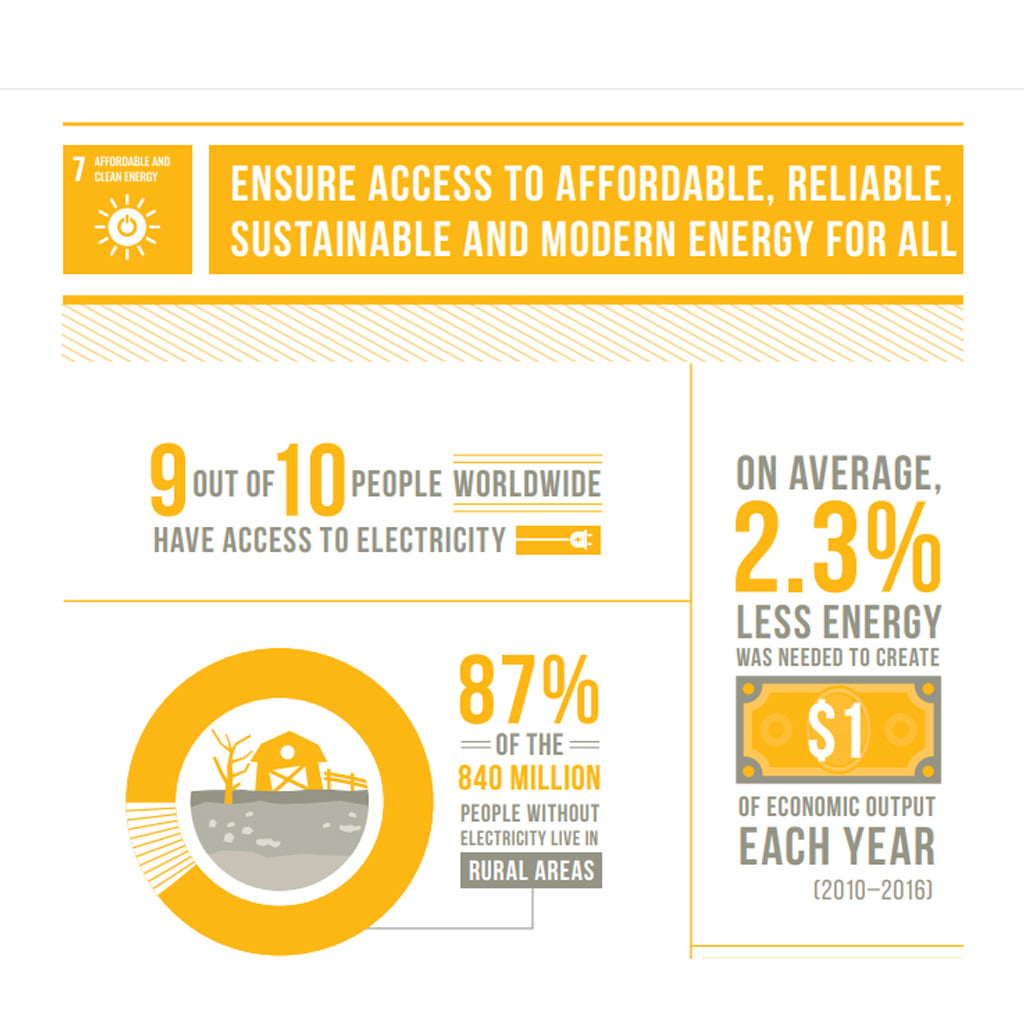 7 AFFORDABLE AND CLEAN ENERGY

ENSURE ACCESS TO AFFORDABLE, RELIABLE, SUSTAINABLE AND MODERN ENERGY FOR ALL

9 OUT OF 10 PEOPLE WORLDWIDE HAVE ACCESS TO ELECTRICITY

87% OF THE 840 MILLION PEOPLE WITHOUT ELECTRICITY LIVE IN RURAL AREAS

ON AVERAGE, 2.3% LESS ENERGY WAS NEEDED TO CREATE $1 OF ECONOMIC OUTPUT EACH YEAR (2010–2016)