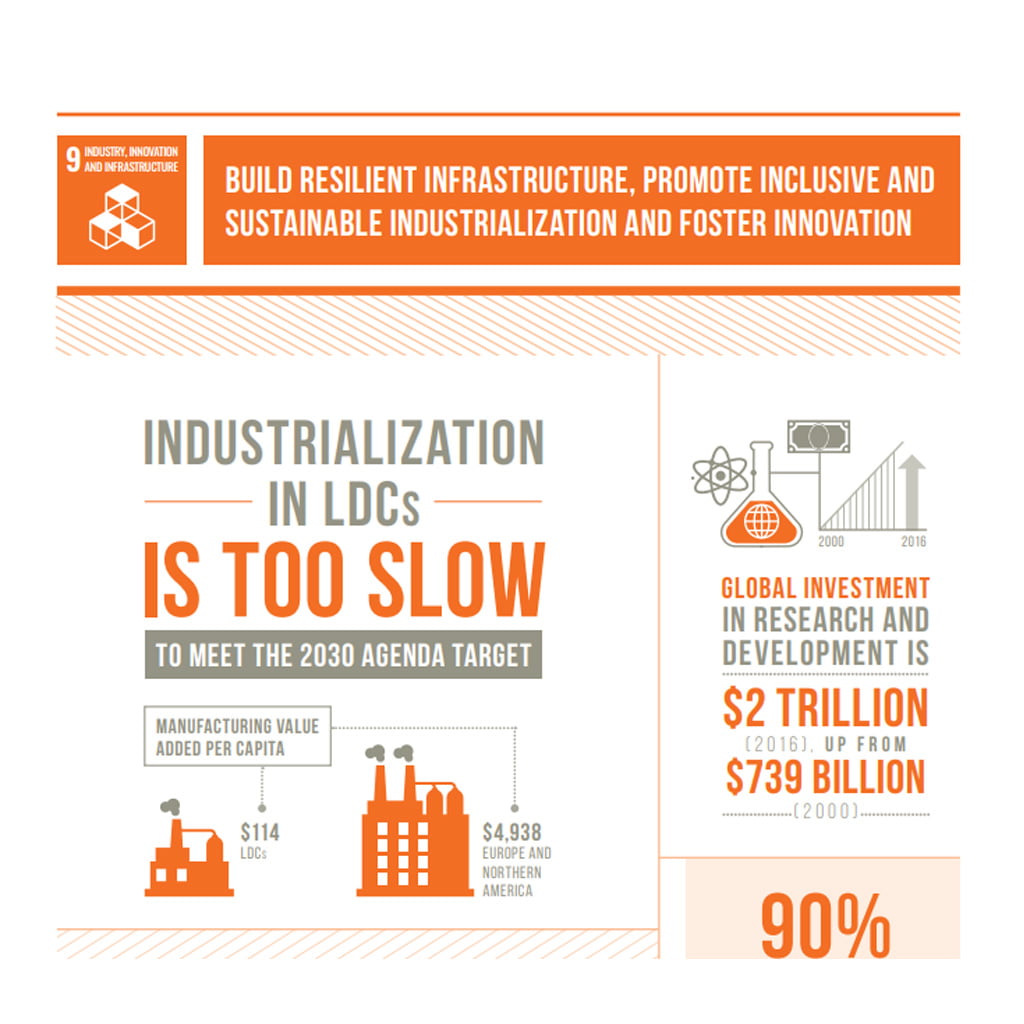 9 INDUSTRY, INNOVATION AND INFRASTRUCTURE

BUILD RESILIENT INFRASTRUCTURE, PROMOTE INCLUSIVE AND SUSTAINABLE INDUSTRIALIZATION AND FOSTER INNOVATION

INDUSTRIALIZATION IN LDCs IS TOO SLOW

TO MEET THE 2030 AGENDA TARGET

MANUFACTURING VALUE ADDED PER CAPITA

$114
LDCs

$4,938
EUROPE AND NORTHERN AMERICA

2000 2016

GLOBAL INVESTMENT IN RESEARCH AND DEVELOPMENT IS $2 TRILLION (2016), UP FROM $739 BILLION (2000)

90%