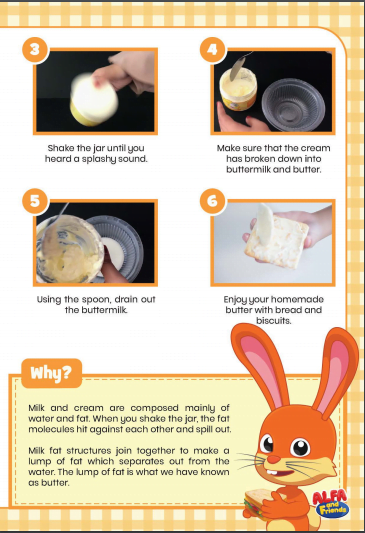 3

Shake the jar until you heard a splashy sound.

4

Make sure that the cream has broken down into buttermilk and butter.

5

Using the spoon, drain out the buttermilk.

6

Enjoy your homemade butter with bread and biscuits.

Why?

Milk and cream are composed mainly of water and fat. When you shake the jar, the fat molecules hit against each other and spill out.

Milk fat structures join together to make a lump of fat which separates out from the water. The lump of fat is what we have known as butter.

ALFA and Friends